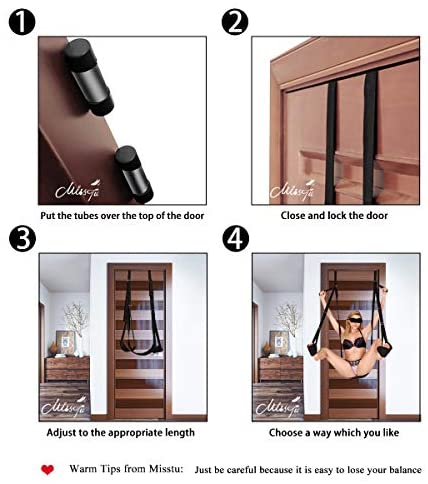 1

Misstu

Put the tubes over the top of the door

2

Misstu

Close and lock the door

3

Misstu

Adjust to the appropriate length

4

Misstu

Choose a way which you like

Warm Tips from Misstu: Just be careful because it is easy to lose your balance